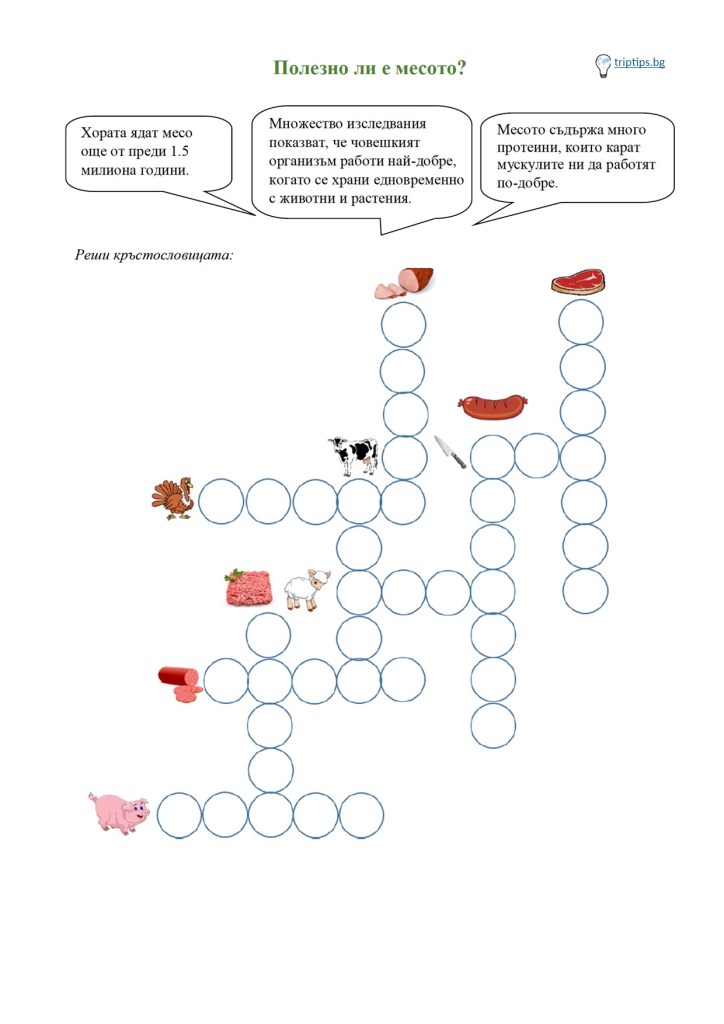 Полезно ли е месото?

triptips.bg

Хората ядат месо още от преди 1.5 милиона години.

Множество изследвания показват, че човешкият организъм работи най-добре, когато се храни едновременно с животни и растения.

Месото съдържа много протеини, които карат мускулите ни да работят по-добре.

Реши кръстословицата: